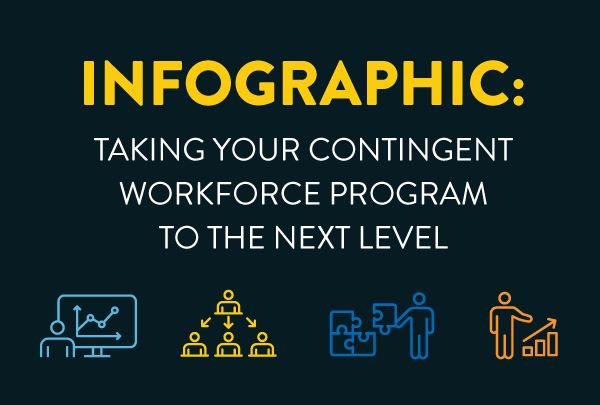 INFOGRAPHIC:

TAKING YOUR CONTINGENT WORKFORCE PROGRAM TO THE NEXT LEVEL